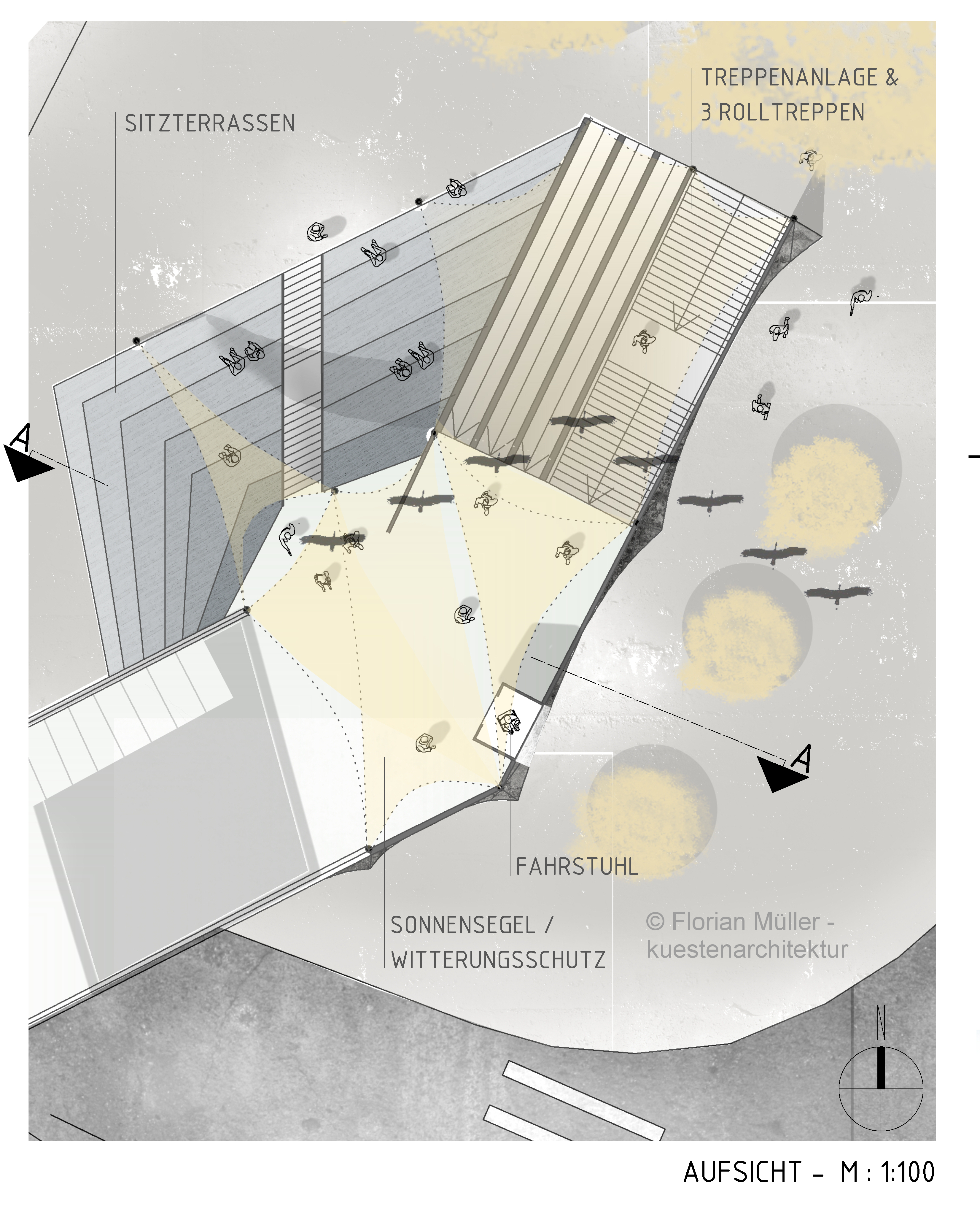 SITZTERRASSEN

TREPPENANLAGE & 3 ROLLTREPPEN

A

A

FAHRSTUHL

SONNENSEGEL / WITTERUNGSSCHUTZ

© Florian Müller - kuestenarchitektur

N

AUFSICHT – M : 1:100